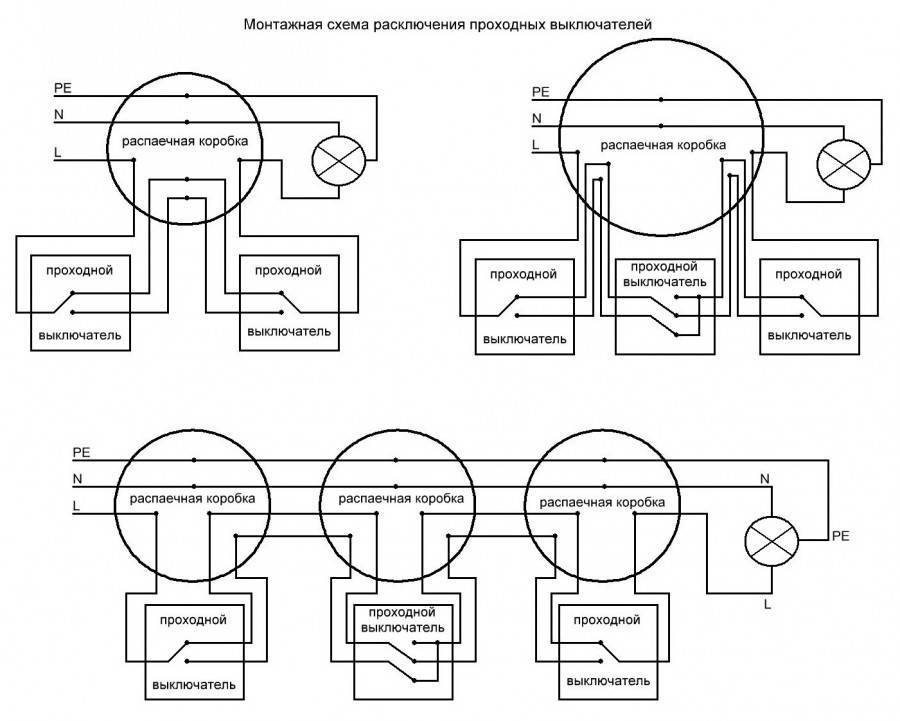 Монтажная схема расключения проходных выключателей

PE
N
L
распаечная коробка
проходной
выключатель
проходной
выключатель

PE
N
L
распаечная коробка
проходной
выключатель
проходной
выключатель
проходной
выключатель

PE
N
L
распаечная коробка
распаечная коробка
распаечная коробка
N
PE
L
проходной
выключатель
проходной
выключатель
проходной
выключатель