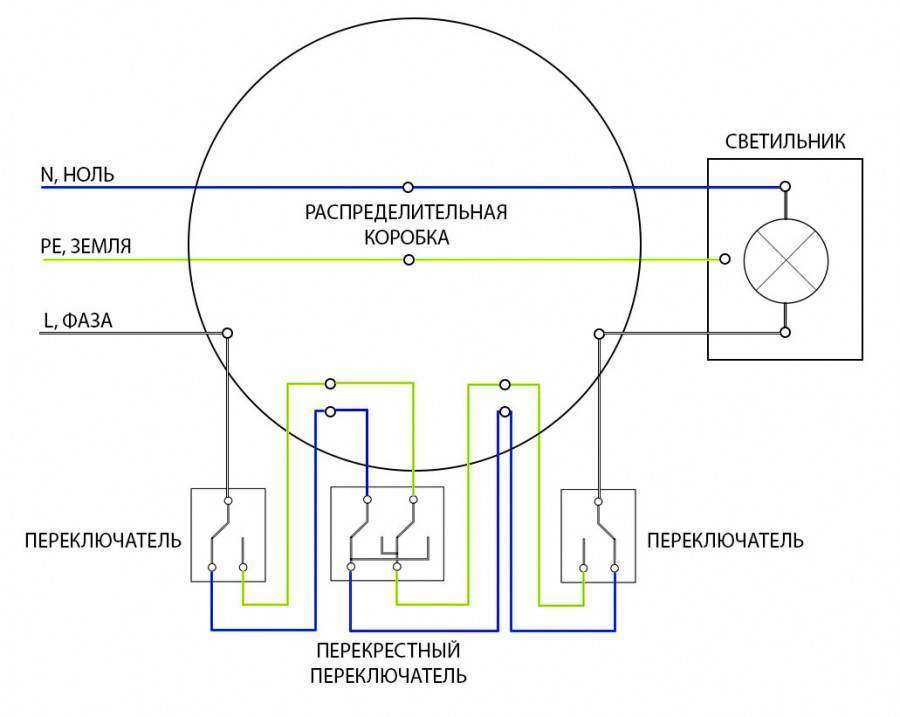 СВЕТИЛЬНИК

N, НОЛЬ

РАСПРЕДЕЛИТЕЛЬНАЯ КОРОБКА

PE, ЗЕМЛЯ

L, ФАЗА

ПЕРЕКЛЮЧАТЕЛЬ

ПЕРЕКЛЮЧАТЕЛЬ

ПЕРЕКРЕСТНЫЙ ПЕРЕКЛЮЧАТЕЛЬ