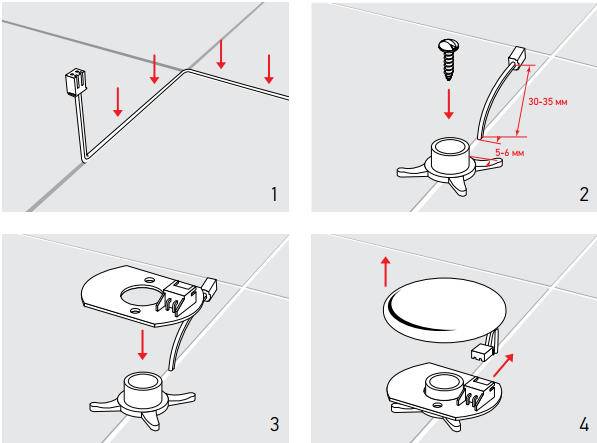 1

30-35 мм
5-6 мм
2

3

4