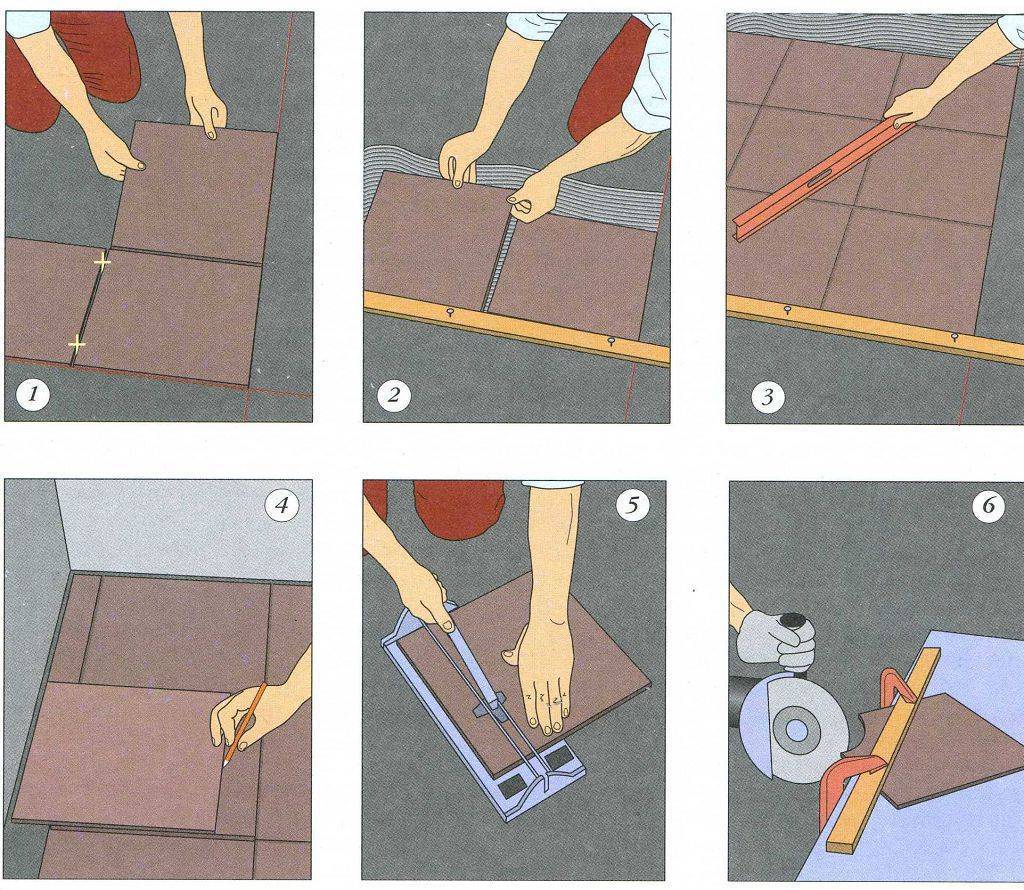 1

2

3

4

5

6