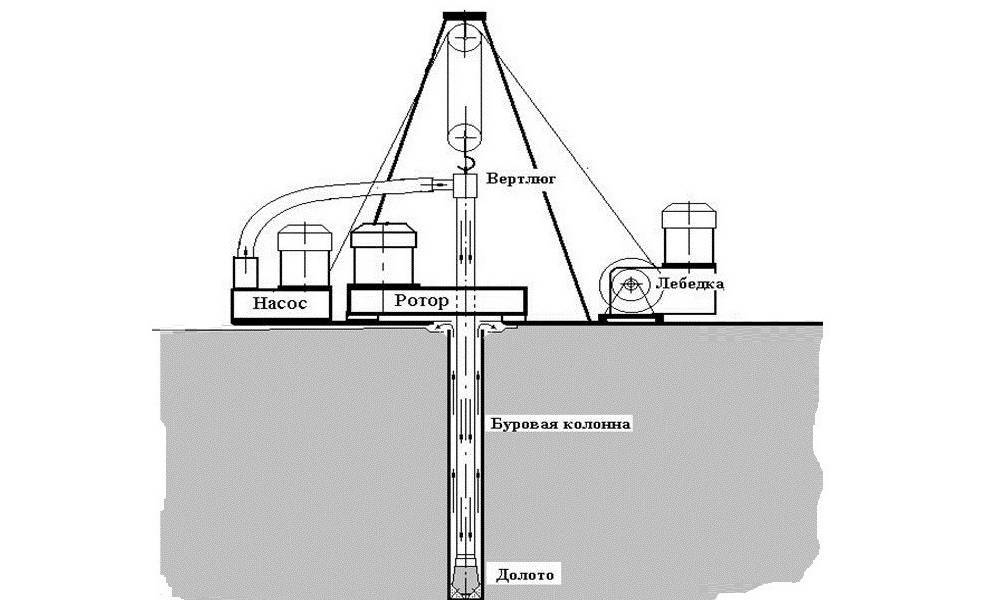 Вертлюг

Насос

Ротор

Лебедка

Буровая колонна

Долото