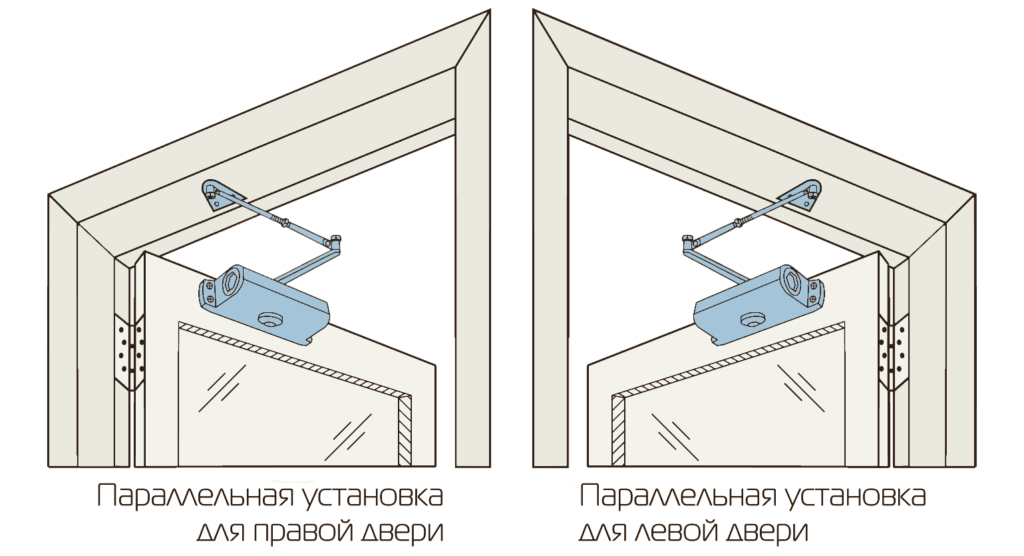 Параллельная установка для правой двери

Параллельная установка для левой двери