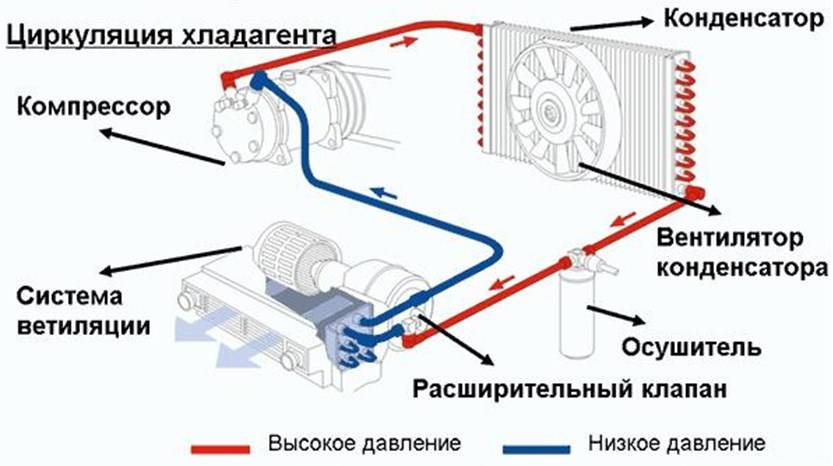 Циркуляция хладагента

Конденсатор

Компрессор

Вентилятор конденсатора

Система ветиляции

Осушитель

Расширительный клапан

Высокое давление

Низкое давление