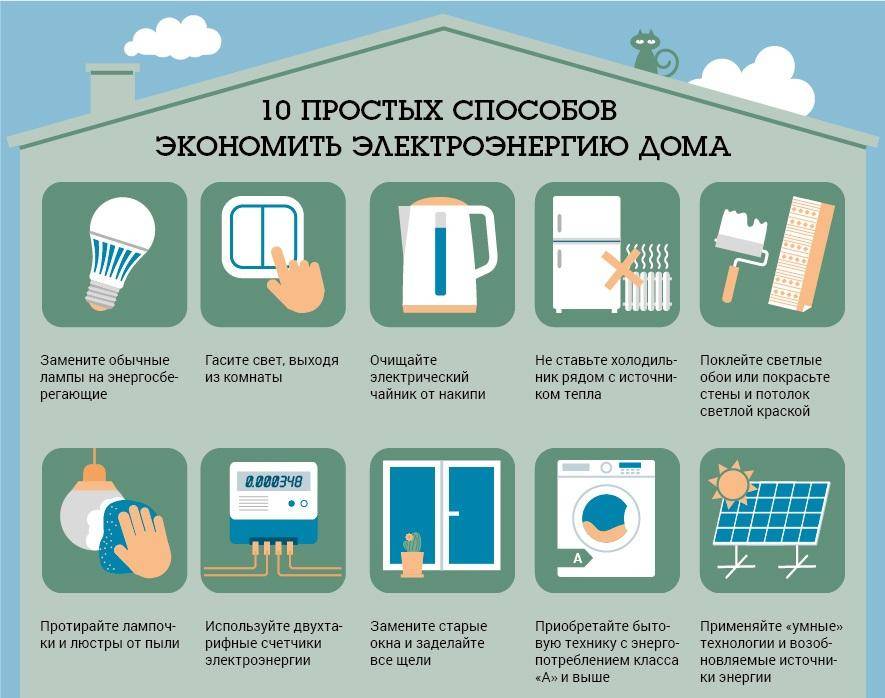 10 ПРОСТЫХ СПОСОБОВ ЭКОНОМИТЬ ЭЛЕКТРОЭНЕРГИЮ ДОМА

Замените обычные лампы на энергосберегающие

Гасите свет, выходя из комнаты

Очищайте электрический чайник от накипи

Не ставьте холодильник рядом с источником тепла

Поклейте светлые обои или покрасьте стены и потолок светлой краской

0.000348

Протирайте лампочки и люстры от пыли

Используйте двухтарифные счетчики электроэнергии

Замените старые окна и заделайте все щели

A

Приобретайте бытовую технику с энергопотреблением класса «А» и выше

Применяйте «умные» технологии и возобновляемые источники энергии