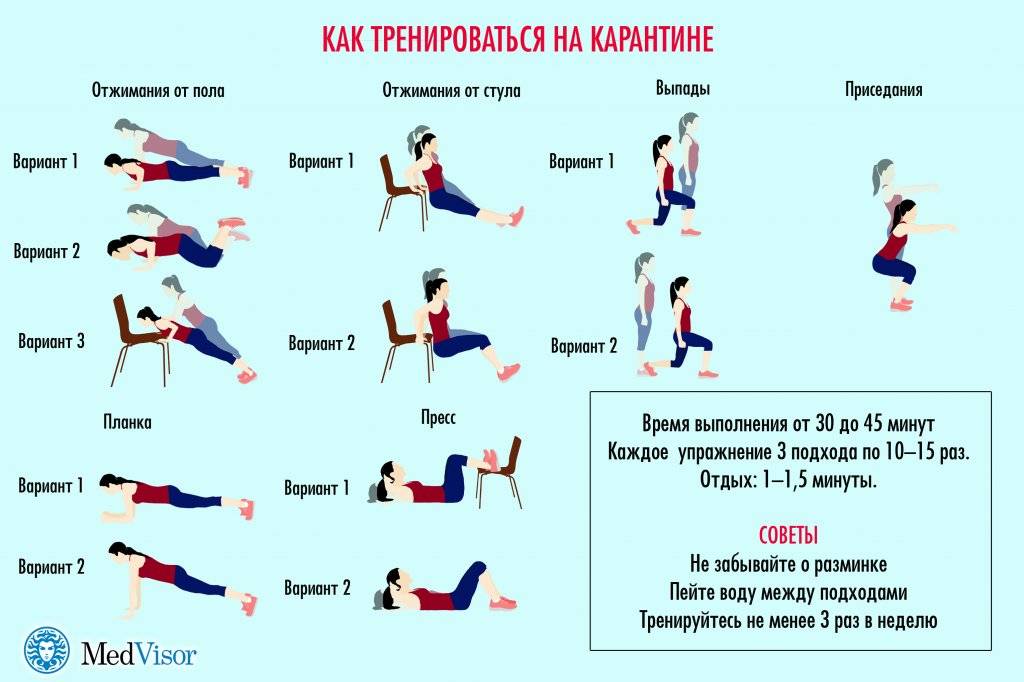 КАК ТРЕНИРОВАТЬСЯ НА КАРАНТИНЕ

Отжимания от пола

Вариант 1

Вариант 2

Вариант 3

Отжимания от стула

Вариант 1

Вариант 2

Выпады

Вариант 1

Вариант 2

Приседания

Планка

Вариант 1

Вариант 2

Пресс

Вариант 1

Вариант 2

Время выполнения от 30 до 45 минут
Каждое упражнение 3 подхода по 10–15 раз.
Отдых: 1–1,5 минуты.

СОВЕТЫ
Не забывайте о разминке
Пейте воду между подходами
Тренируйтесь не менее 3 раз в неделю

MedVisor