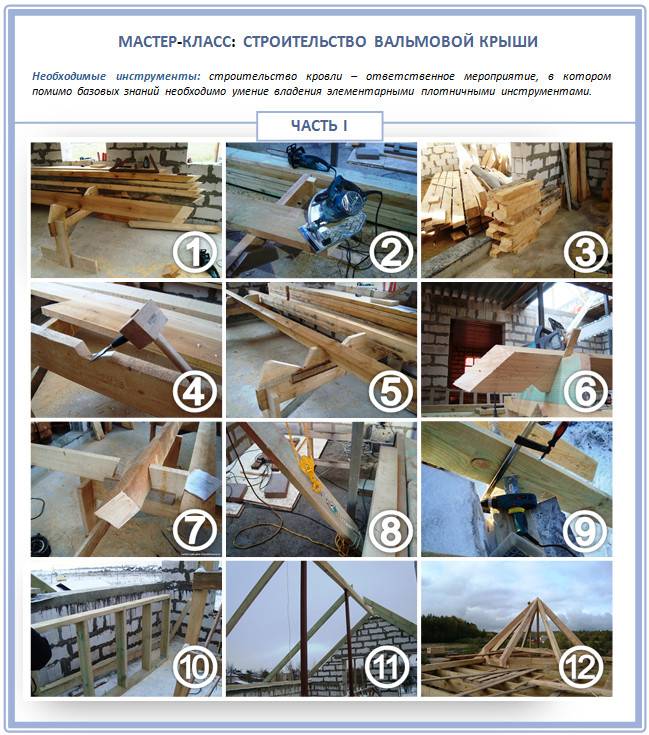 МАСТЕР-КЛАСС: СТРОИТЕЛЬСТВО ВАЛЬМОВОЙ КРЫШИ

Необходимые инструменты: строительство кровли – ответственное мероприятие, в котором помимо базовых знаний необходимо умение владения элементарными плотничными инструментами.

ЧАСТЬ I

1

2

3

4

5

6

7

8

9

10

11

12