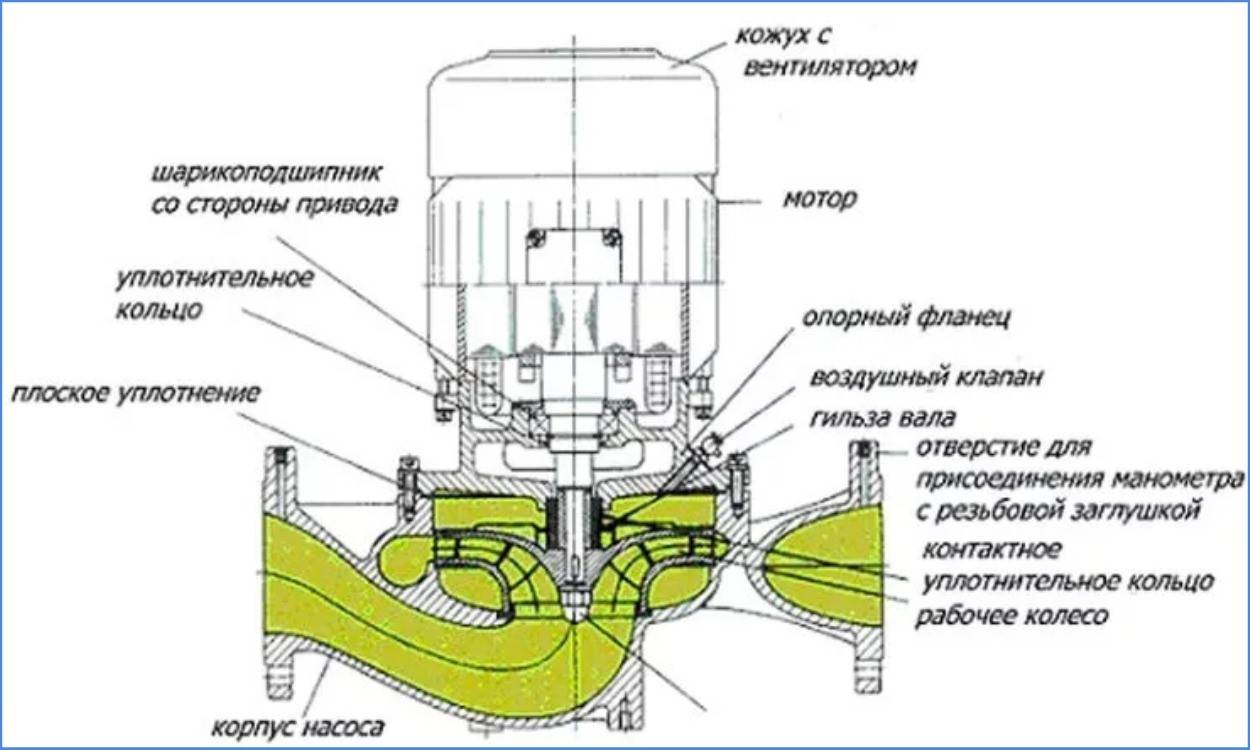 кожух с вентилятором

шарикоподшипник со стороны привода

мотор

уплотнительное кольцо

опорный фланец

воздушный клапан

плоское уплотнение

гильза вала

отверстие для присоединения манометра с резьбовой заглушкой

контактное уплотнительное кольцо

рабочее колесо

корпус насоса