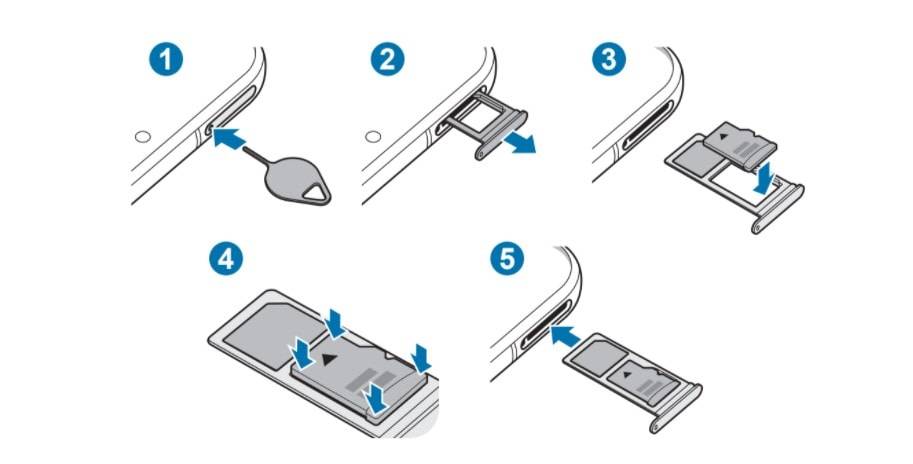 1
2
3
4
5