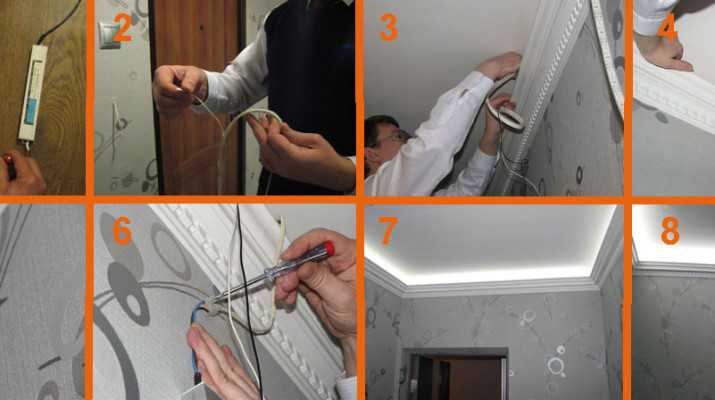 2

3

4

6

7

8