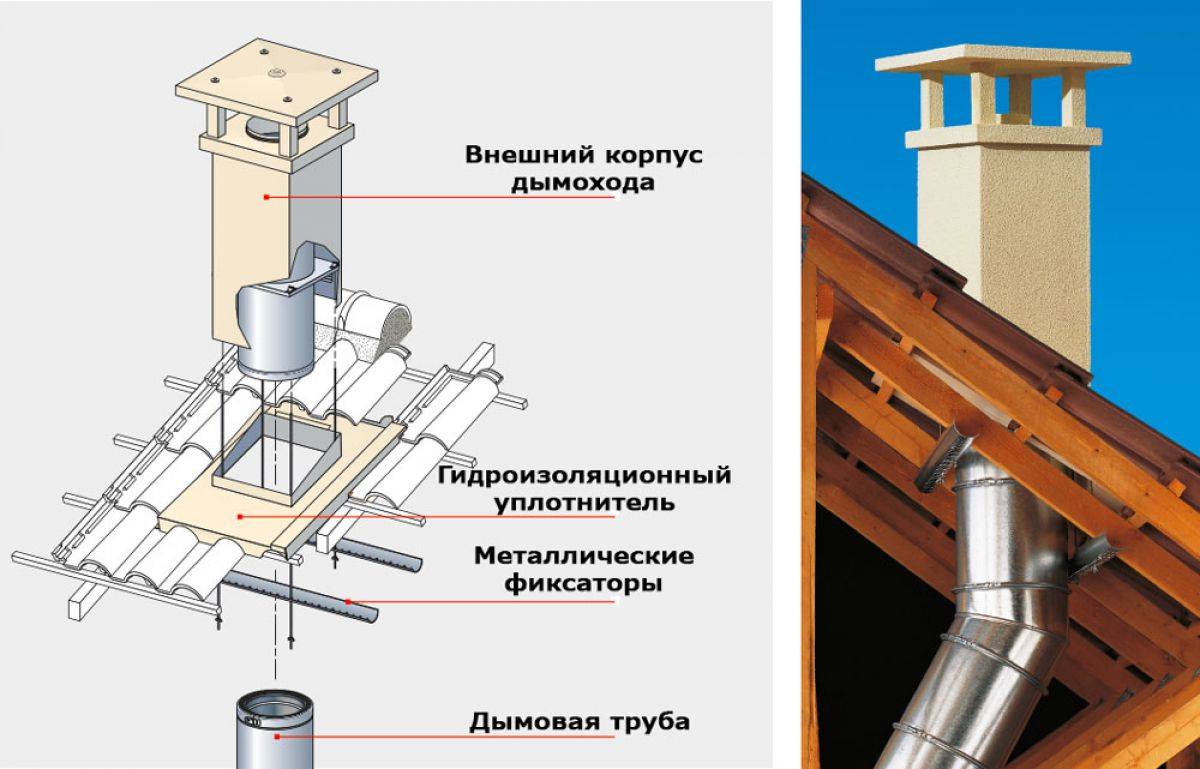 Внешний корпус дымохода

Гидроизоляционный уплотнитель

Металлические фиксаторы

Дымовая труба