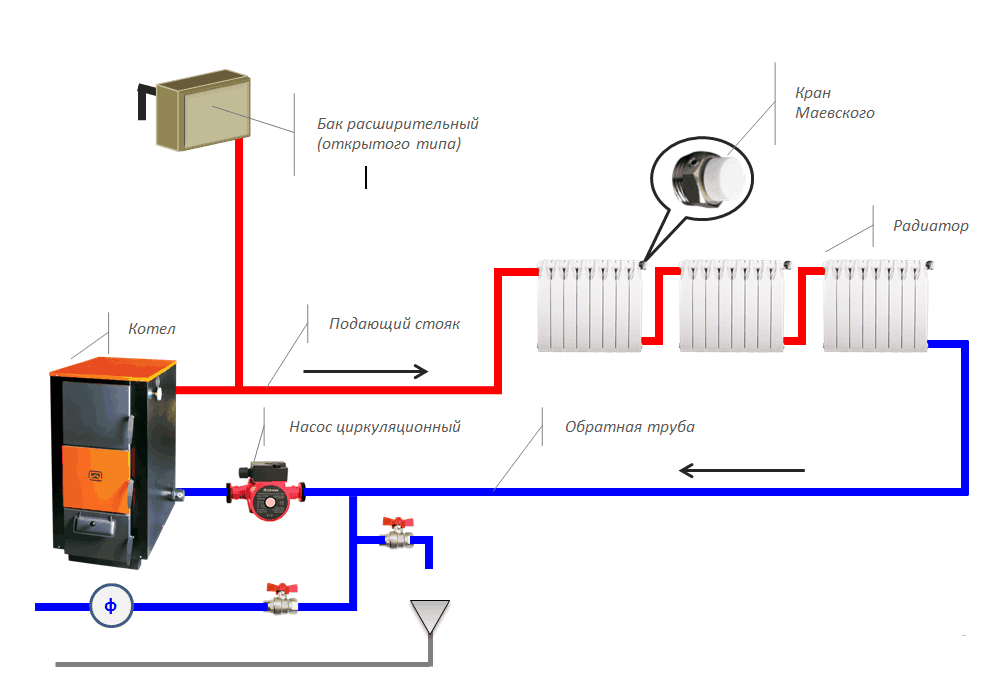 Бак расширительный (открытого типа)

Кран Маевского

Радиатор

Котел

Подающий стояк

Насос циркуляционный

Обратная труба

ф