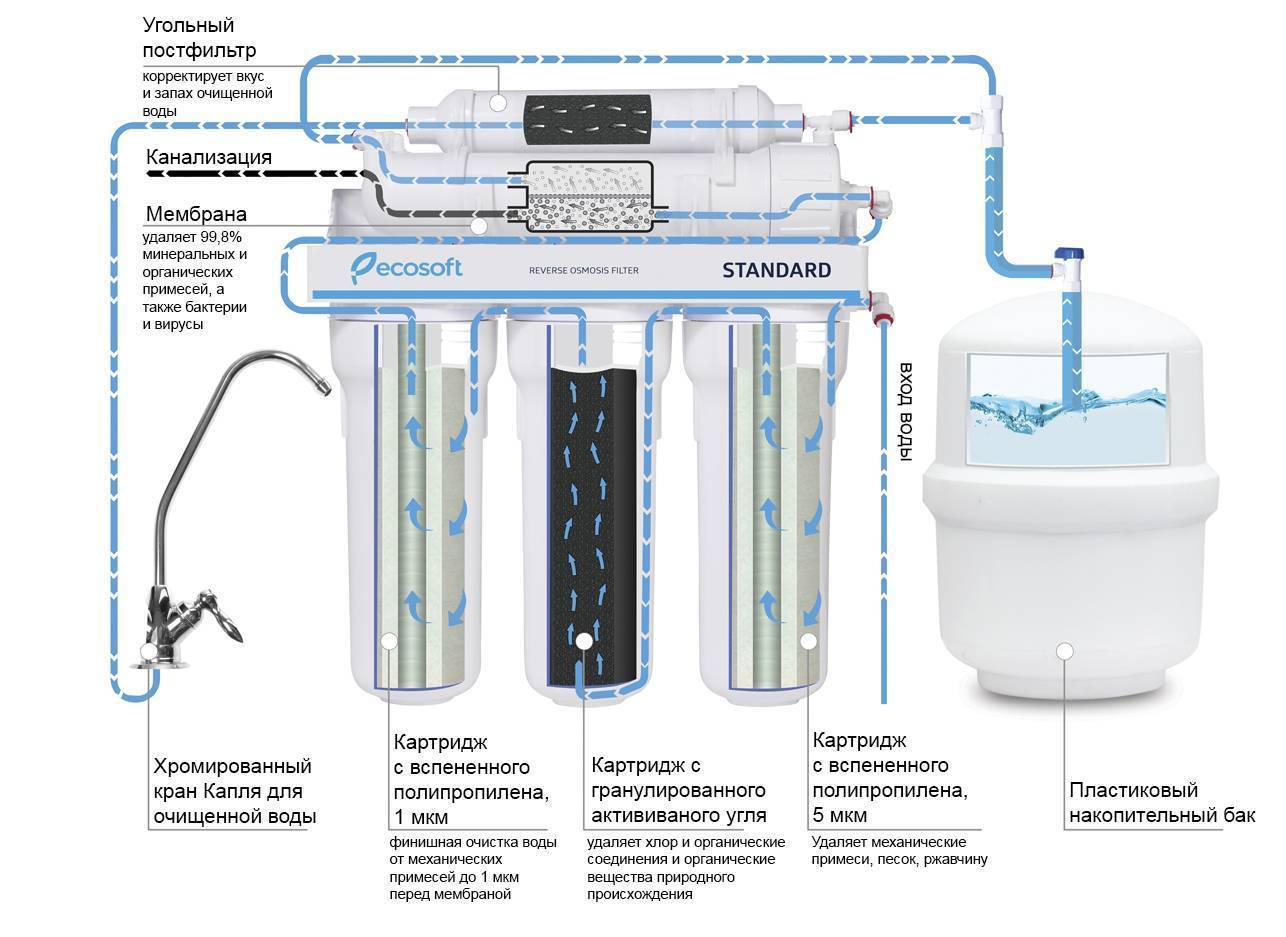 Угольный постфильтр
корректирует вкус и запах очищенной воды

Канализация

Мембрана
удаляет 99,8% минеральных и органических примесей, а также бактерии и вирусы

ecosoft
REVERSE OSMOSIS FILTER
STANDARD

ВХОД ВОДЫ

Хромированный кран Капля для очищенной воды

Картридж с вспененного полипропилена, 1 мкм
финишная очистка воды от механических примесей до 1 мкм перед мембраной

Картридж с гранулированного актививаного угля
удаляет хлор и органические соединения и органические вещества природного происхождения

Картридж с вспененного полипропилена, 5 мкм
Удаляет механические примеси, песок, ржавчину

Пластиковый накопительный бак