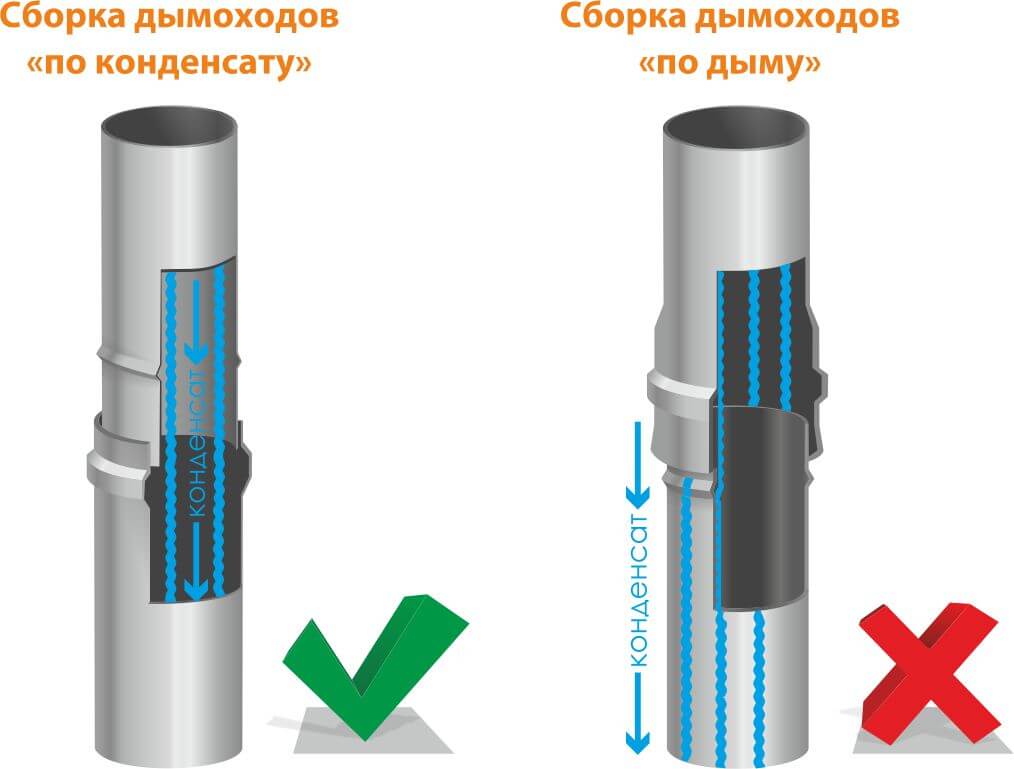 Сборка дымоходов «по конденсату»

конденсат

Сборка дымоходов «по дыму»

конденсат