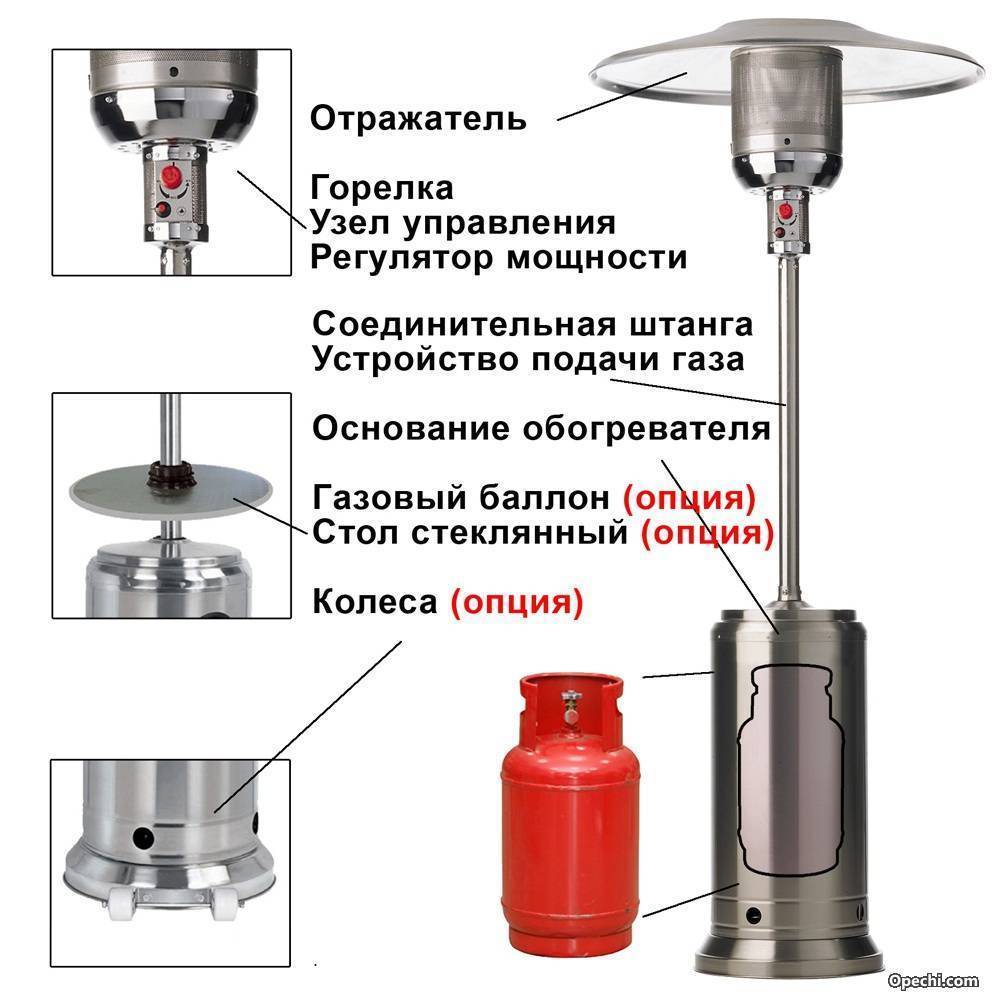 Отражатель

Горелка
Узел управления
Регулятор мощности

Соединительная штанга
Устройство подачи газа

Основание обогревателя

Газовый баллон (опция)
Стол стеклянный (опция)

Колеса (опция)

Opechi.com