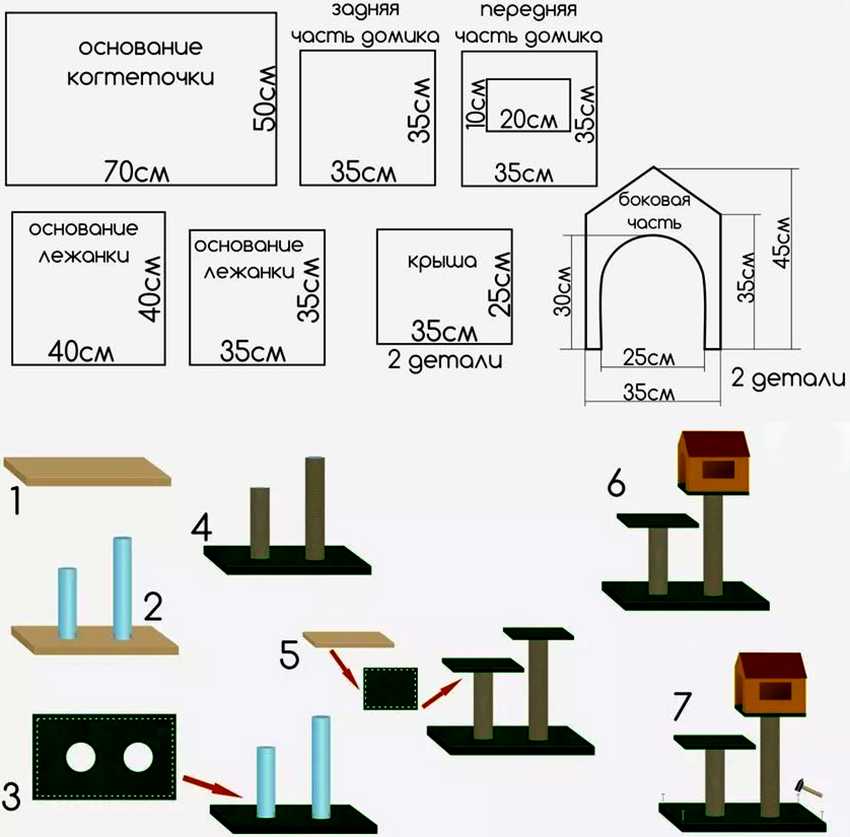 основание когтеточки
50см
70см

задняя часть домика
35см
35см

передняя часть домика
10см
20см
35см
35см

основание лежанки
40см
40см

основание лежанки
35см
35см

крыша
25см
35см
2 детали

боковая часть
30см
35см
45см
25см
35см
2 детали

1
2
3
4
5
6
7