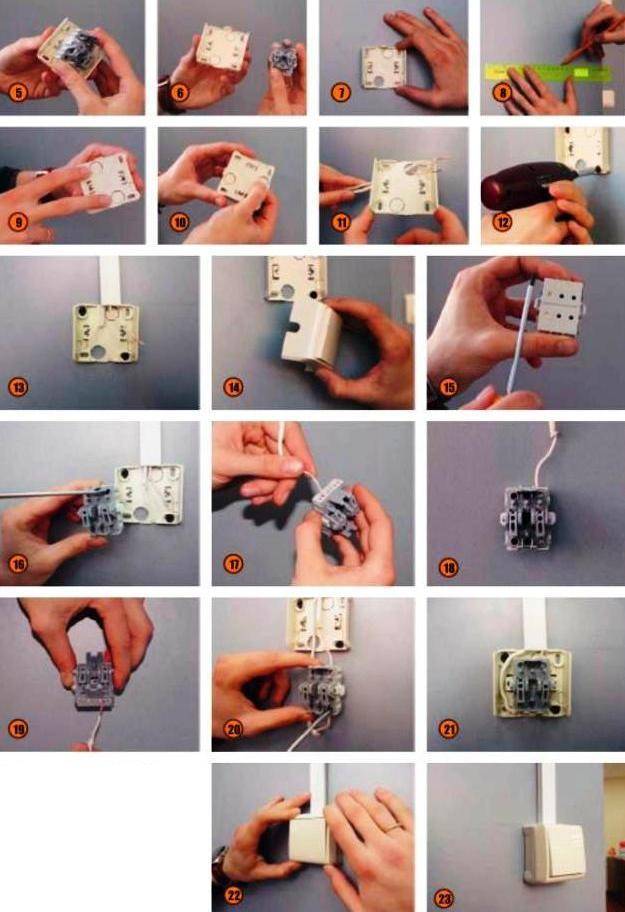 5
6
7
8
9
10
11
12
13
14
15
16
17
18
19
20
21
22
23