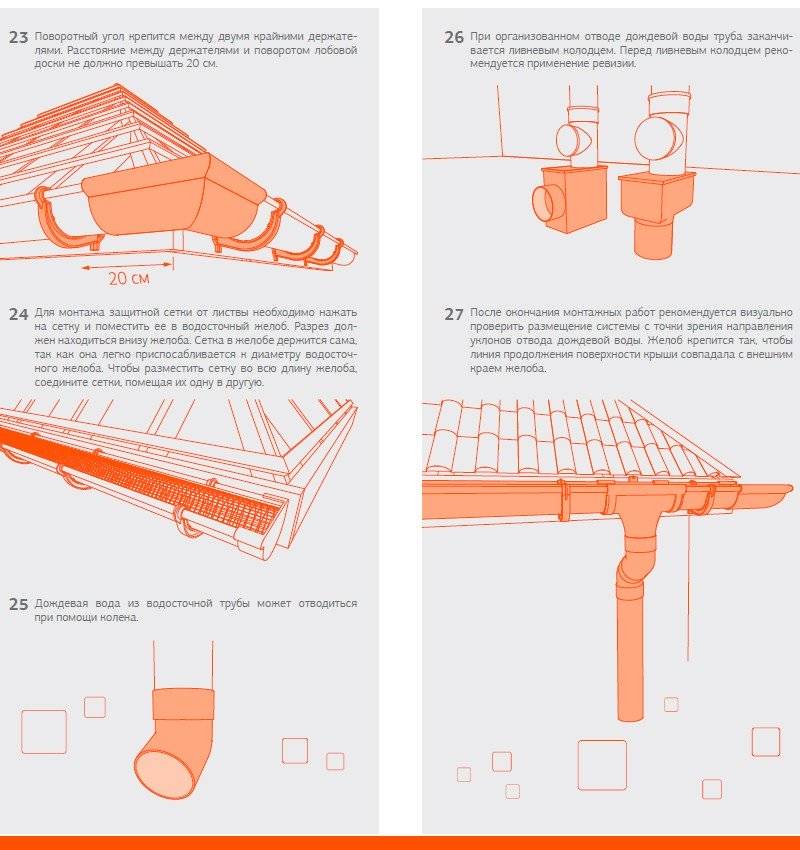 23 Поворотный угол крепится между двумя крайними держателями. Расстояние между держателями и поворотом лобовой доски не должно превышать 20 см.

20 см

24 Для монтажа защитной сетки от листвы необходимо нажать на сетку и поместить ее в водосточный желоб. Разрез должен находиться внизу желоба. Сетка в желобе держится сама, так как она легко приспосабливается к диаметру водосточного желоба. Чтобы разместить сетку во всю длину желоба, соедините сетки, помещая их одну в другую.

25 Дождевая вода из водосточной трубы может отводиться при помощи колена.

26 При организованном отводе дождевой воды труба заканчивается ливневым колодцем. Перед ливневым колодцем рекомендуется применение ревизии.

27 После окончания монтажных работ рекомендуется визуально проверить размещение системы с точки зрения направления уклонов отвода дождевой воды. Желоб крепится так, чтобы линия продолжения поверхности крыши совпадала с внешним краем желоба.