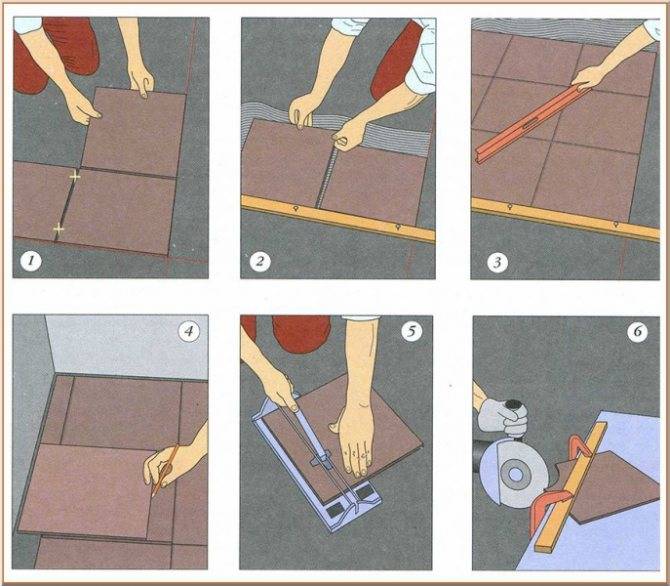 1

2

3

4

5

6