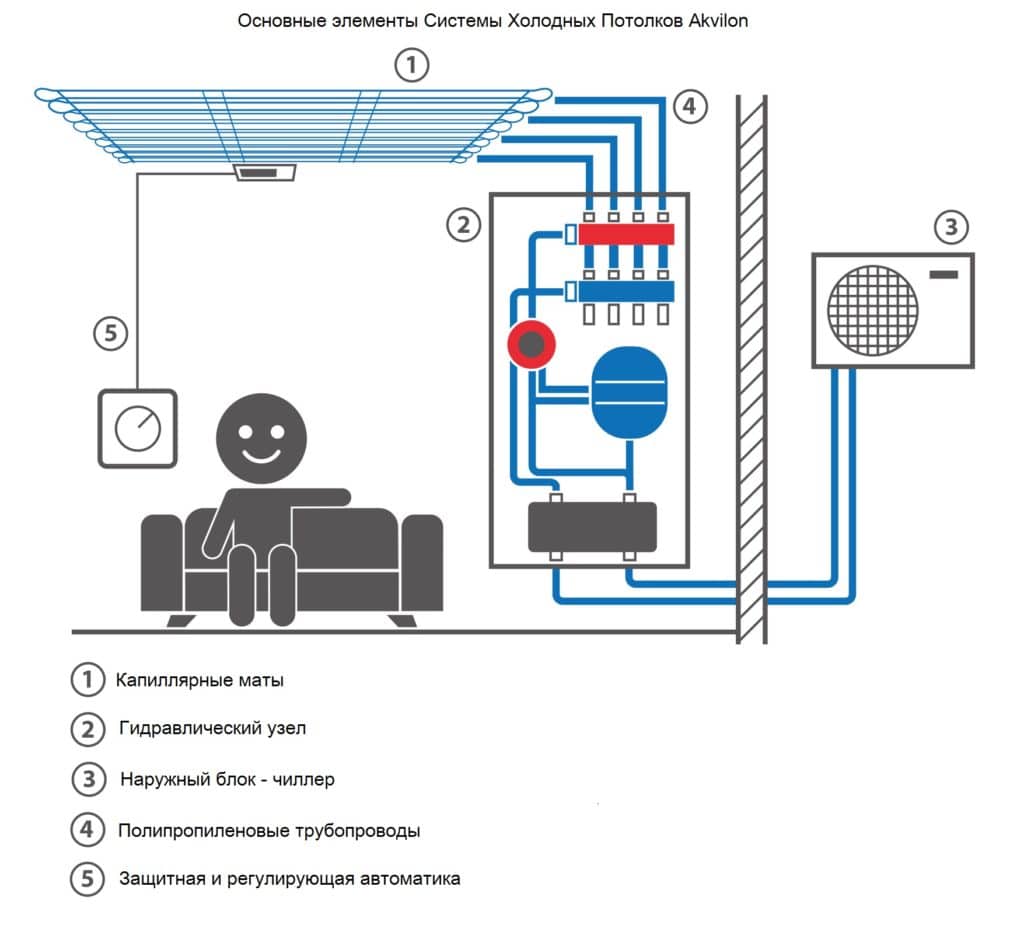 Основные элементы Системы Холодных Потолков Akvilon

1

4

2

3

5

1 Капиллярные маты

2 Гидравлический узел

3 Наружный блок - чиллер

4 Полипропиленовые трубопроводы

5 Защитная и регулирующая автоматика