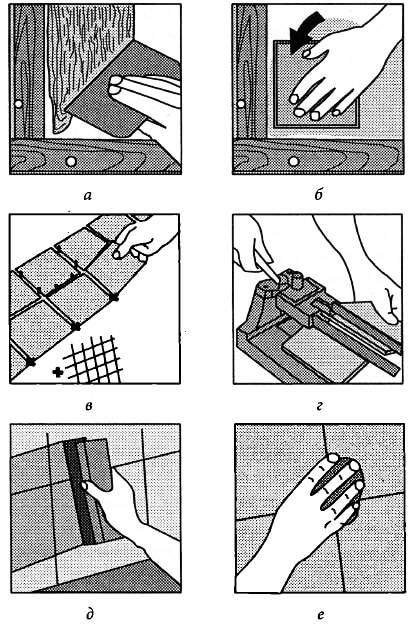 а

б

в

г

д

е